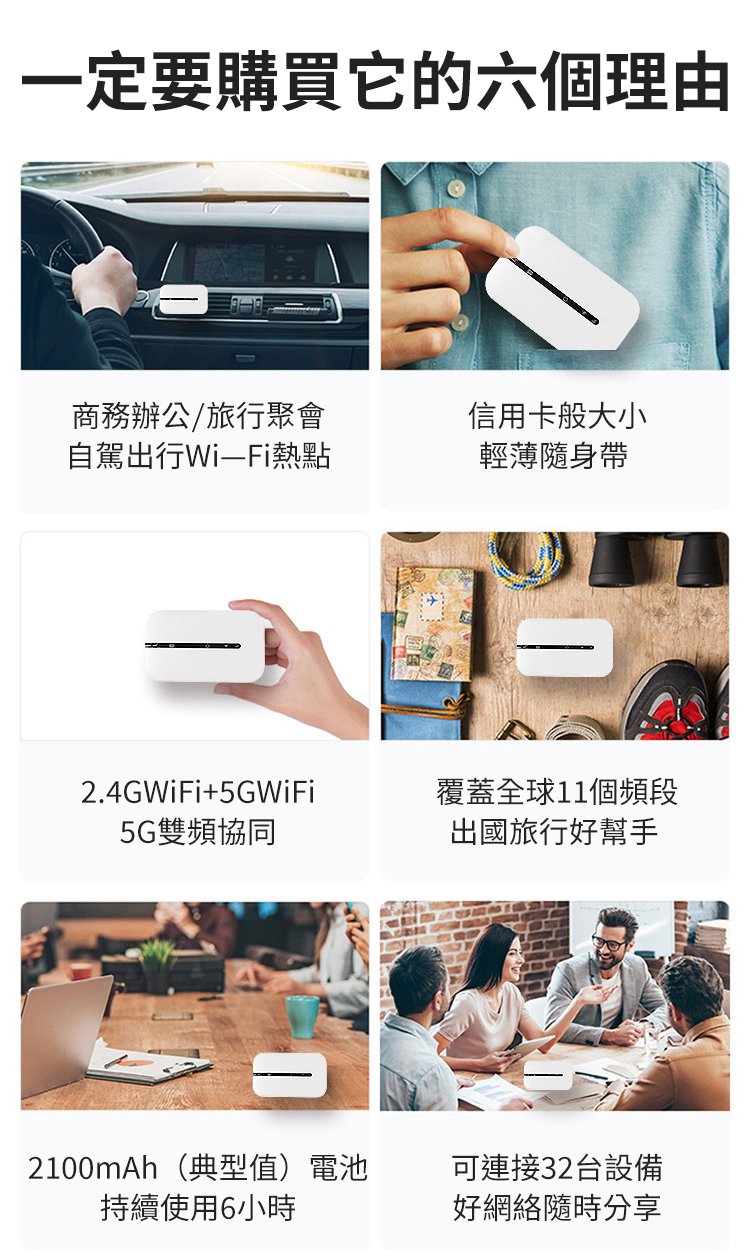 一定要購買它的六個理由

商務辦公/旅行聚會
自駕出行Wi—Fi熱點

信用卡般大小
輕薄隨身帶

2.4GWiFi+5GWiFi
5G雙頻協同

覆蓋全球11個頻段
出國旅行好幫手

2100mAh（典型值）電池
持續使用6小時

可連接32台設備
好網絡隨時分享